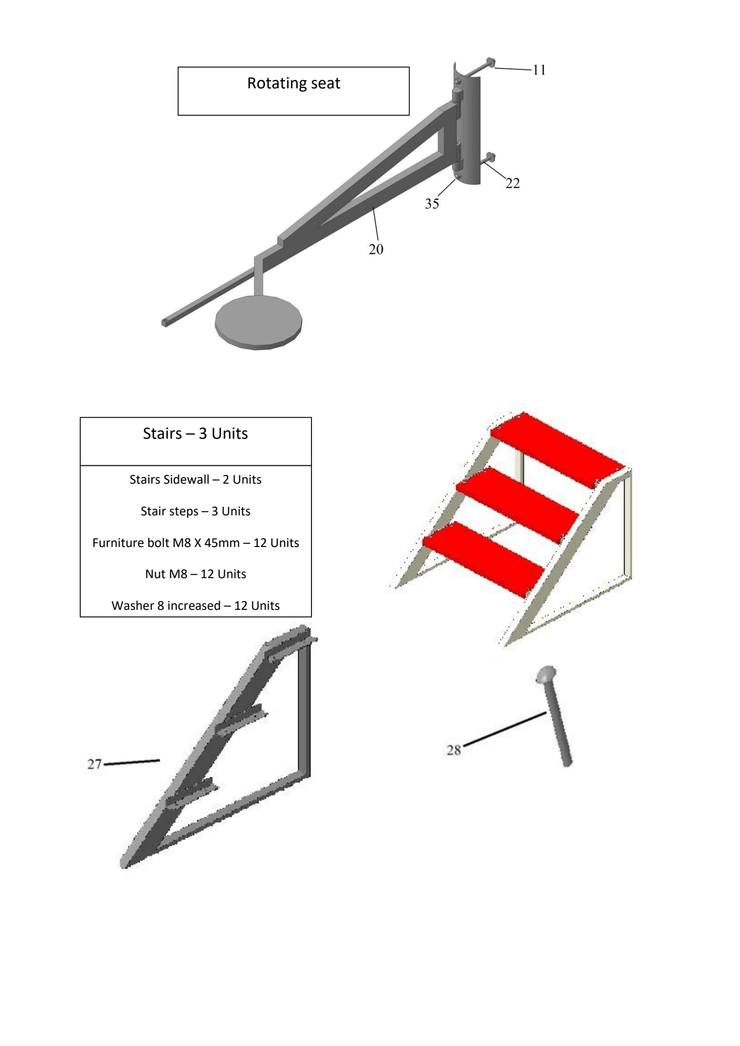 Rotating seat

11

22

35

20

Stairs – 3 Units

Stairs Sidewall – 2 Units

Stair steps – 3 Units

Furniture bolt M8 X 45mm – 12 Units

Nut M8 – 12 Units

Washer 8 increased – 12 Units

27

28